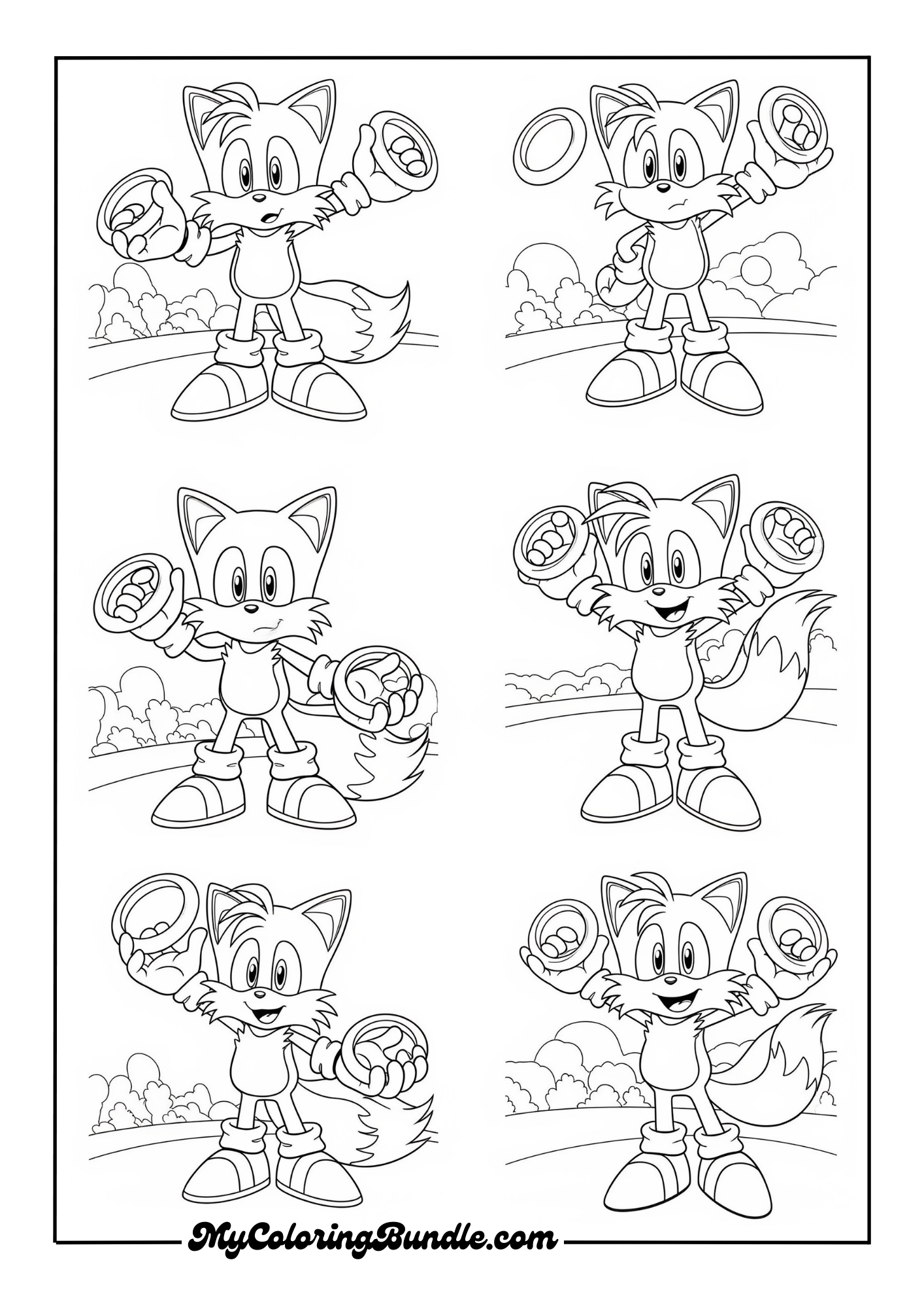 MyColoringBundle.com